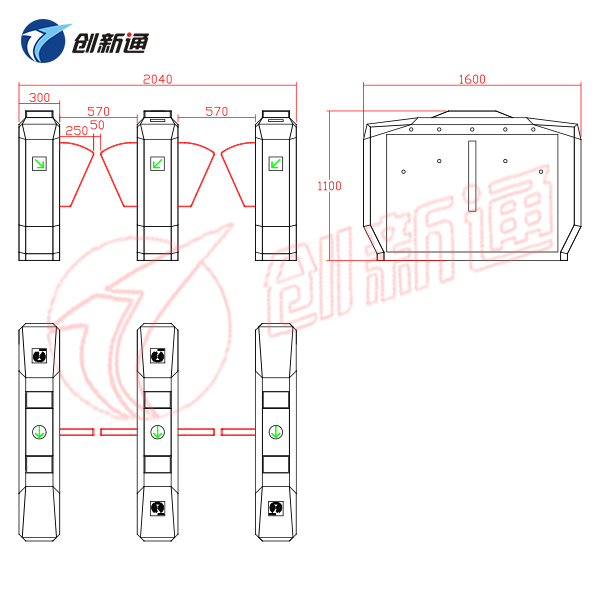 创新通

2040

300

570

570

250

50

1600

1100

创新通